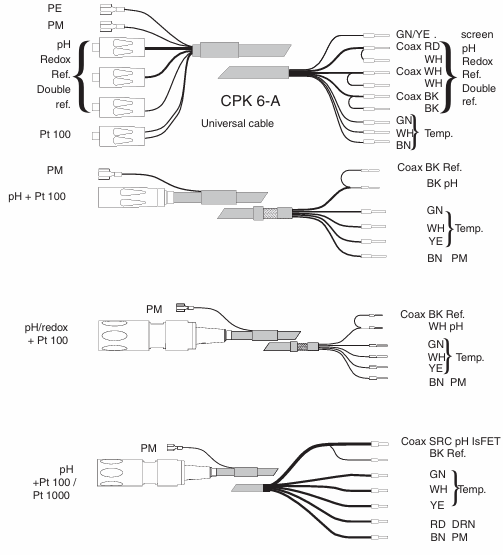 PE
PM
pH
Redox
Ref.
Double
ref.
Pt 100

CPK 6-A
Universal cable

GN/YE .
Coax RD
WH
Coax WH
WH
Coax BK
BK
GN
WH
BN

screen
pH
Redox
Ref.
Double
ref.
Temp.

PM
pH + Pt 100

Coax BK Ref.
BK pH
GN
WH
YE
Temp.
BN PM

PM
pH/redox
+ Pt 100

Coax BK Ref.
WH pH
GN
WH
YE
Temp.
BN PM

PM
pH
+Pt 100 /
Pt 1000

Coax SRC pH IsFET
BK Ref.
GN
WH
YE
Temp.
RD DRN
BN PM