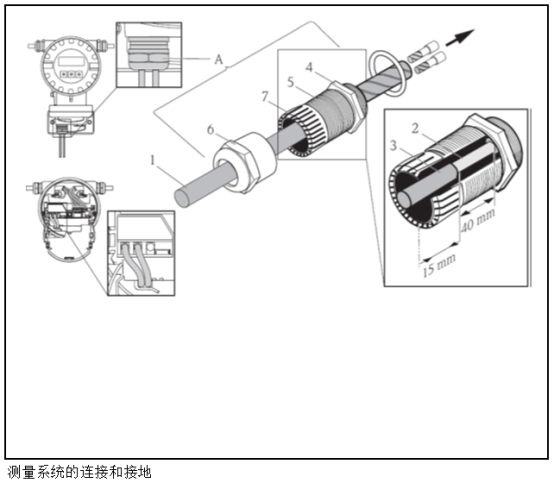 A

4

5

7

6

1

2

3

40 mm

15 mm

测量系统的连接和接地