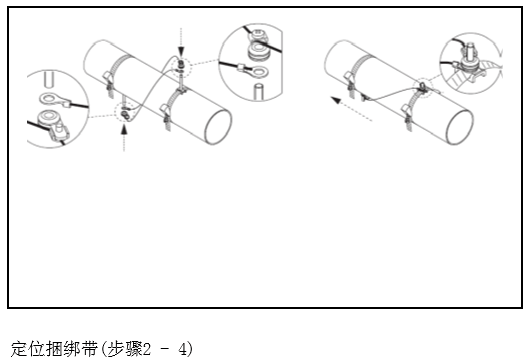 定位捆绑带(步骤2 - 4)