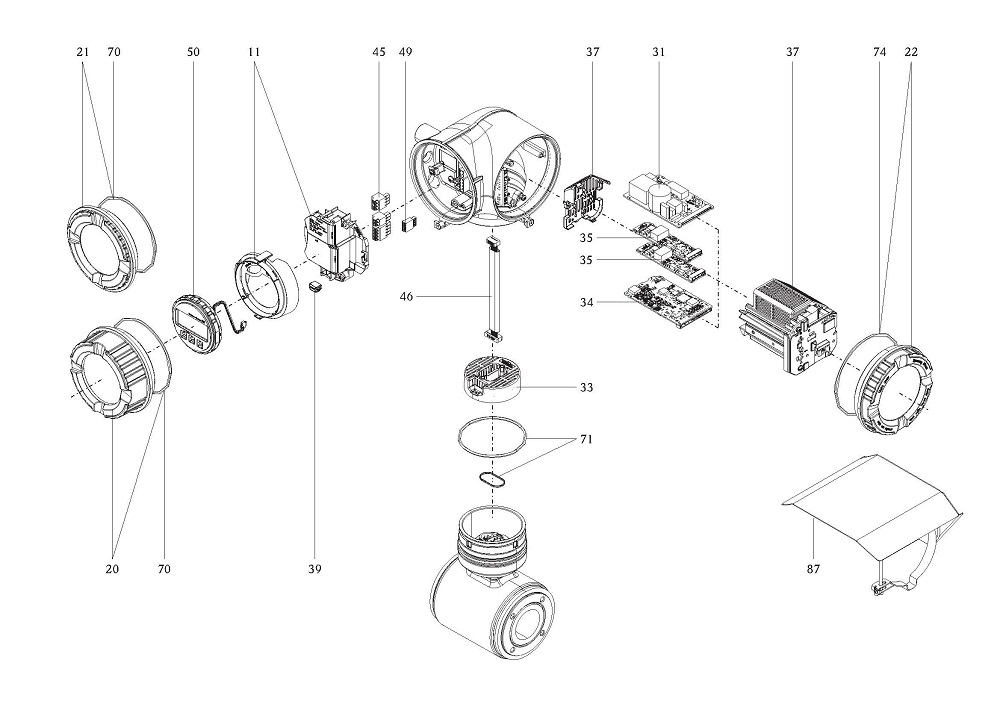 21
70
50
11
45
49
37
31
37
74
22
35
35
34
46
33
71
20
70
39
87