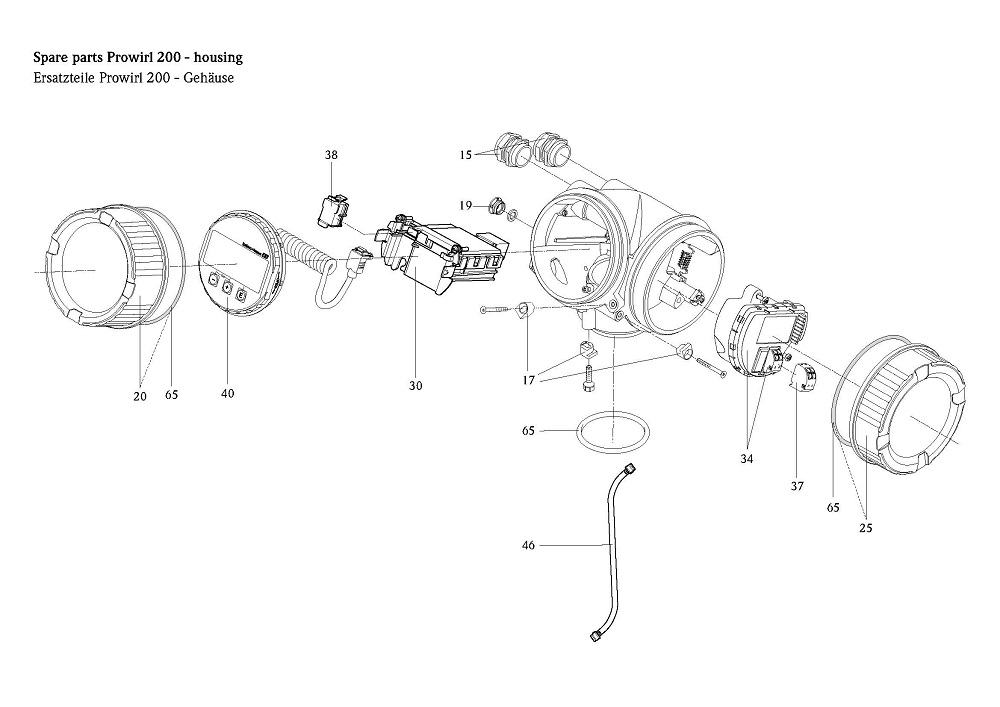 Spare parts Prowirl 200 - housing
Ersatzteile Prowirl 200 - Gehäuse

38

15

19

20

65

40

30

17

65

34

37

65

25

46