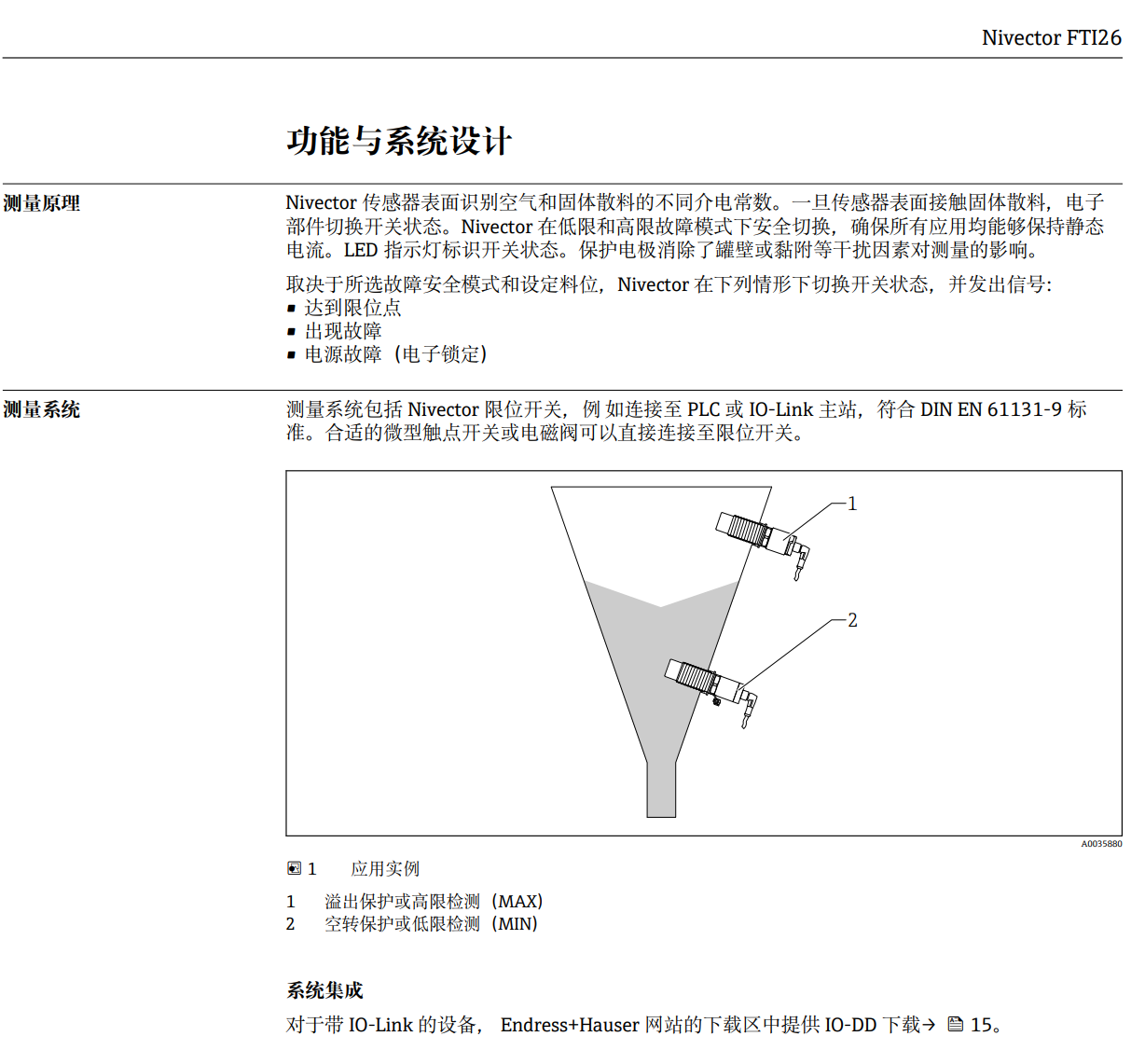 Nivector FTI26

功能与系统设计

测量原理

Nivector 传感器表面识别空气和固体散料的不同介电常数。一旦传感器表面接触固体散料，电子部件切换开关状态。Nivector 在低限和高限故障模式下安全切换，确保所有应用均能够保持静态电流。LED 指示灯标识开关状态。保护电极消除了罐壁或黏附等干扰因素对测量的影响。

取决于所选故障安全模式和设定料位，Nivector 在下列情形下切换开关状态，并发出信号:
▪ 达到限位点
▪ 出现故障
▪ 电源故障（电子锁定）

测量系统

测量系统包括 Nivector 限位开关，例 如连接至 PLC 或 IO-Link 主站，符合 DIN EN 61131-9 标准。合适的微型触点开关或电磁阀可以直接连接至限位开关。

1

2

A0035880

1 应用实例

1 溢出保护或高限检测（MAX）
2 空转保护或低限检测（MIN）

系统集成

对于带 IO-Link 的设备， Endress+Hauser 网站的下载区中提供 IO-DD 下载→ 15。