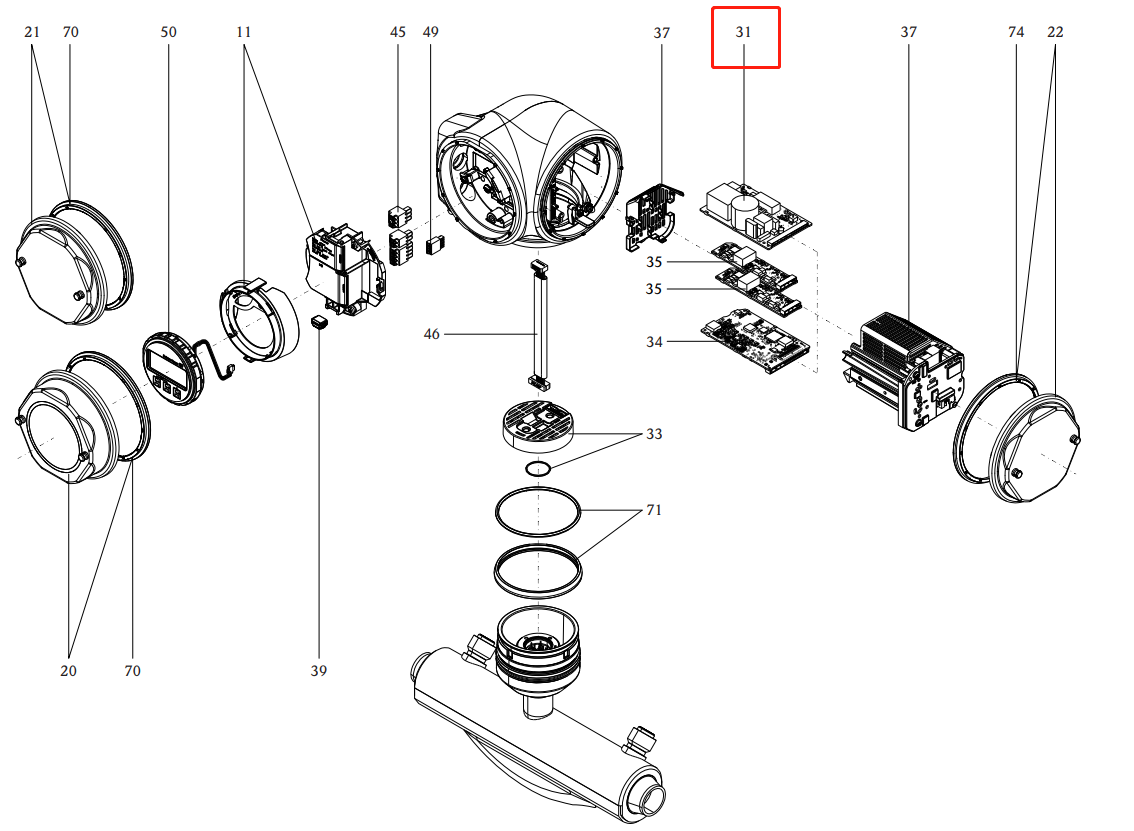 21 70 50 11 45 49 37 31 37 74 22

35
35
46
34
33
71

20 70 39