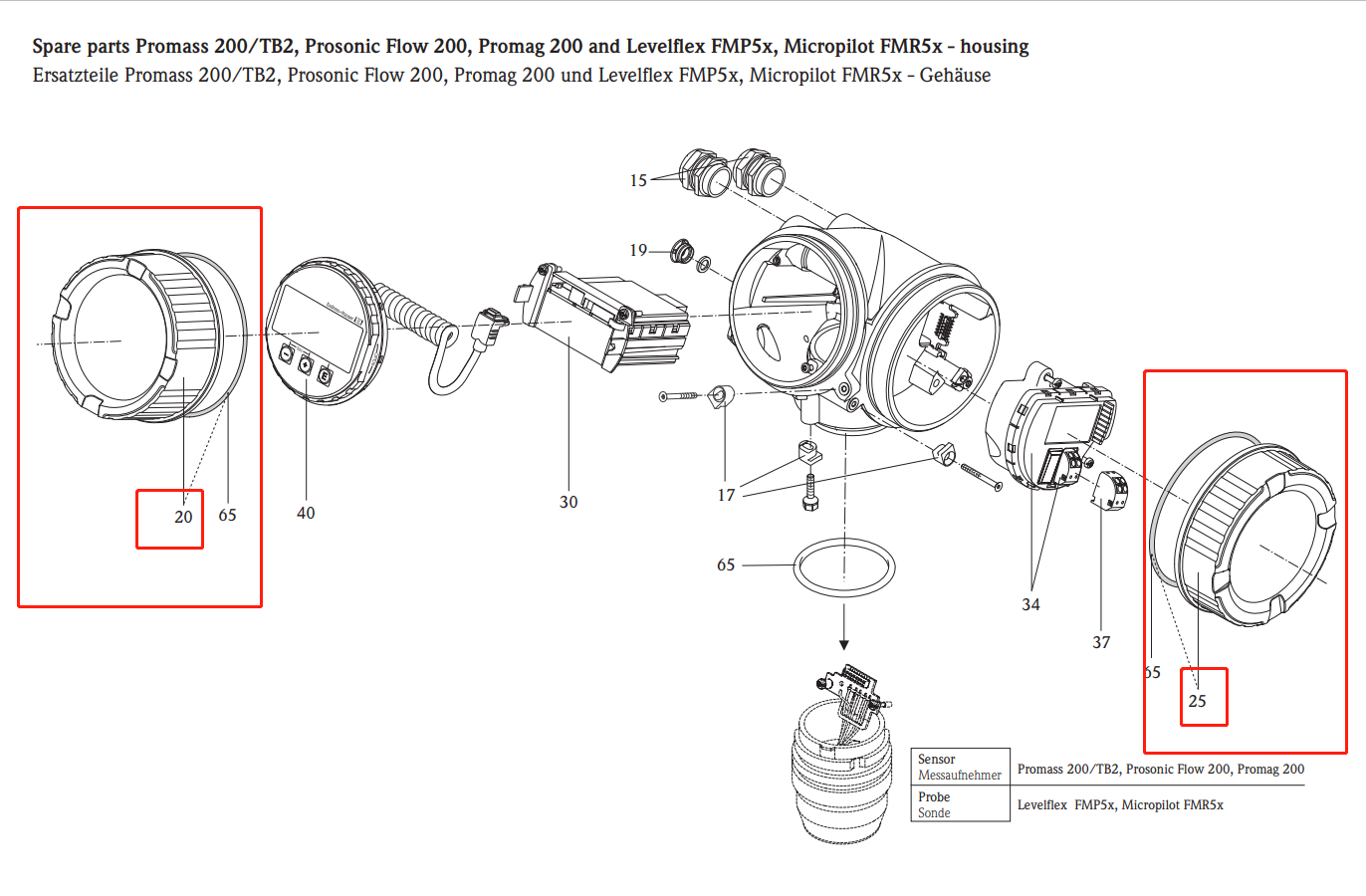 Spare parts Promass 200/TB2, Prosonic Flow 200, Promag 200 and Levelflex FMP5x, Micropilot FMR5x - housing
Ersatzteile Promass 200/TB2, Prosonic Flow 200, Promag 200 und Levelflex FMP5x, Micropilot FMR5x - Gehäuse

15
19
20
65
40
30
17
65
34
37
65
25

| Sensor Messaufnehmer | Promass 200/TB2, Prosonic Flow 200, Promag 200 |
|---|---|
| Probe Sonde | Levelflex FMP5x, Micropilot FMR5x |