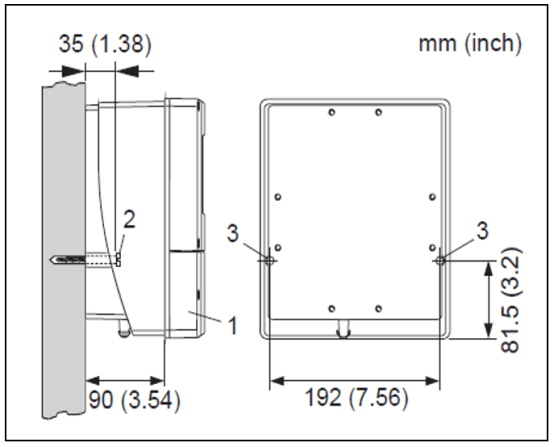 35 (1.38)

mm (inch)

2

3

3

1

81.5 (3.2)

90 (3.54)

192 (7.56)