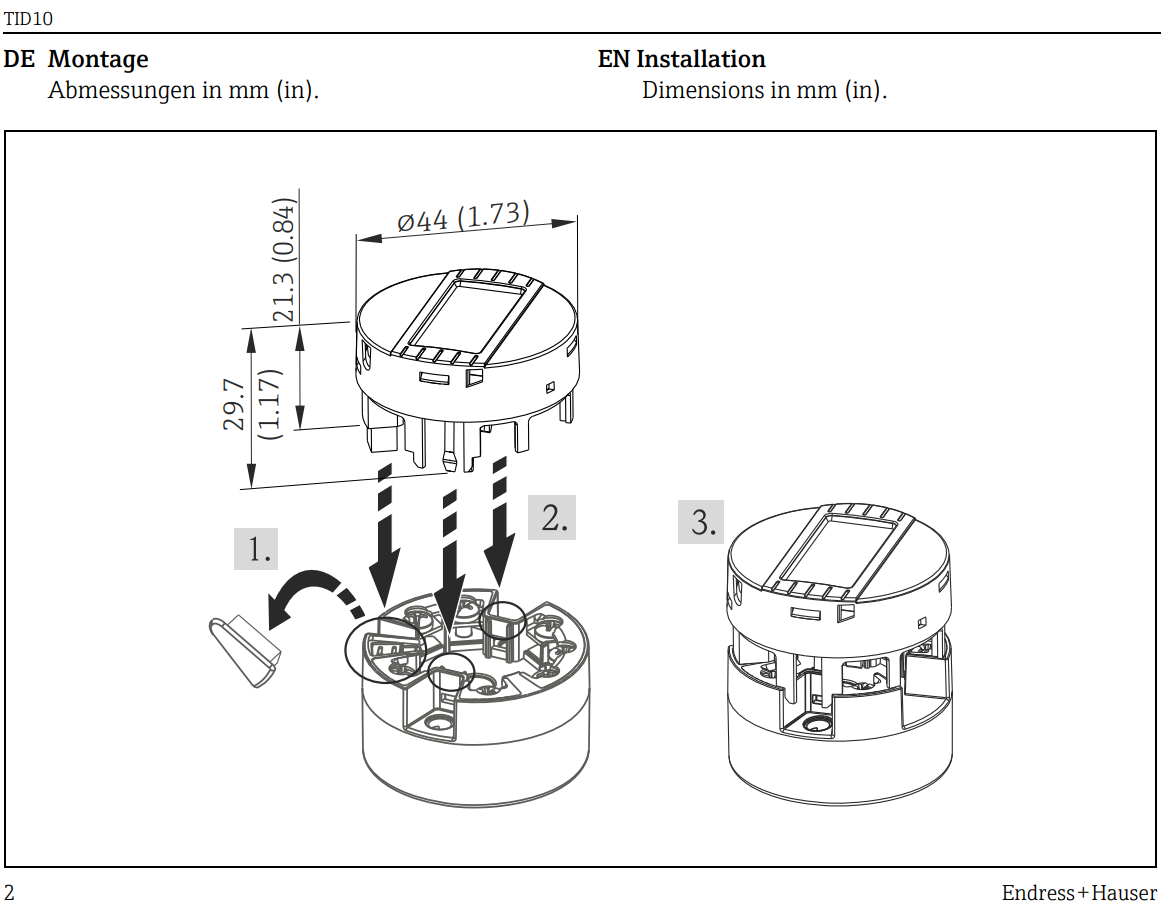 TID10

DE Montage
Abmessungen in mm (in).

EN Installation
Dimensions in mm (in).

Ø44 (1.73)

21.3 (0.84)

29.7 (1.17)

1.

2.

3.

2

Endress+Hauser